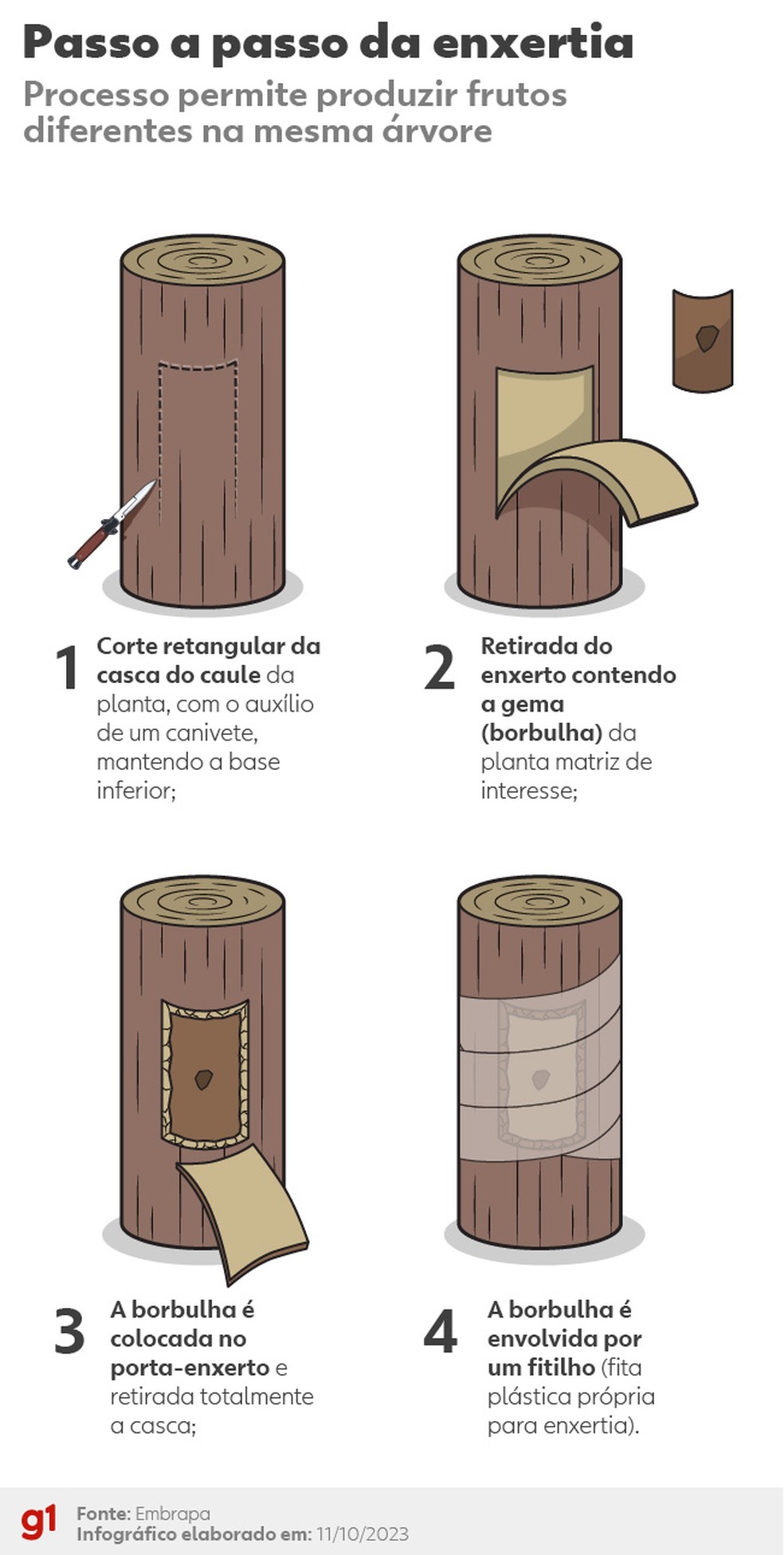 Passo a passo da enxertia

Processo permite produzir frutos diferentes na mesma árvore

1 Corte retangular da casca do caule da planta, com o auxílio de um canivete, mantendo a base inferior;

2 Retirada do enxerto contendo a gema (borbulha) da planta matriz de interesse;

3 A borbulha é colocada no porta-enxerto e retirada totalmente a casca;

4 A borbulha é envolvida por um fitilho (fita plástica própria para enxertia).

g1 Fonte: Embrapa
Infográfico elaborado em: 11/10/2023