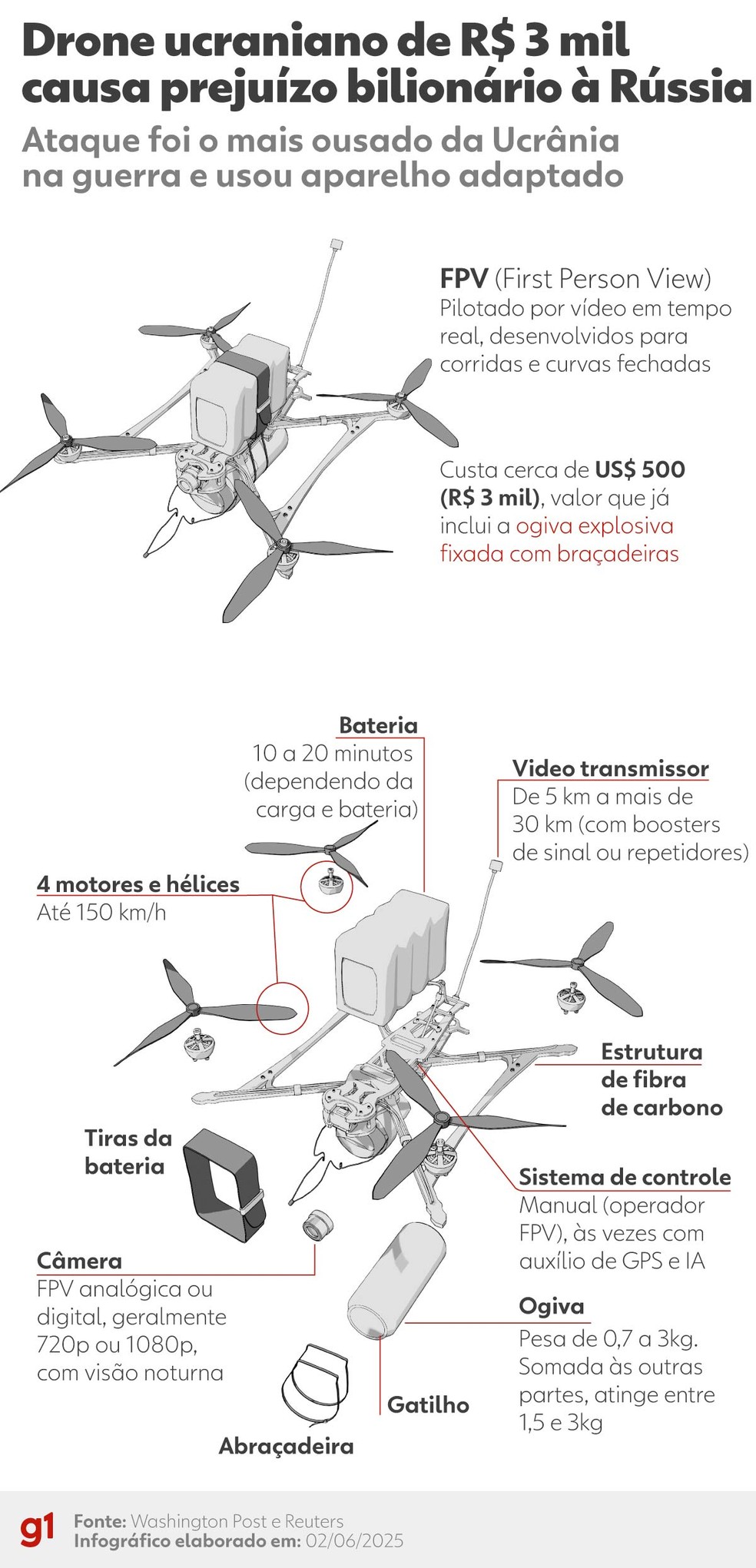 Drone ucraniano de R$ 3 mil causa prejuízo bilionário à Rússia

Ataque foi o mais ousado da Ucrânia na guerra e usou aparelho adaptado

FPV (First Person View)
Pilotado por vídeo em tempo real, desenvolvidos para corridas e curvas fechadas

Custa cerca de US$ 500 (R$ 3 mil), valor que já inclui a ogiva explosiva fixada com braçadeiras

Bateria
10 a 20 minutos (dependendo da carga e bateria)

Video transmissor
De 5 km a mais de 30 km (com boosters de sinal ou repetidores)

4 motores e hélices
Até 150 km/h

Estrutura de fibra de carbono

Tiras da bateria

Sistema de controle
Manual (operador FPV), às vezes com auxílio de GPS e IA

Câmera
FPV analógica ou digital, geralmente 720p ou 1080p, com visão noturna

Ogiva
Pesa de 0,7 a 3kg. Somada às outras partes, atinge entre 1,5 e 3kg

Gatilho

Abraçadeira

g1 Fonte: Washington Post e Reuters
Infográfico elaborado em: 02/06/2025