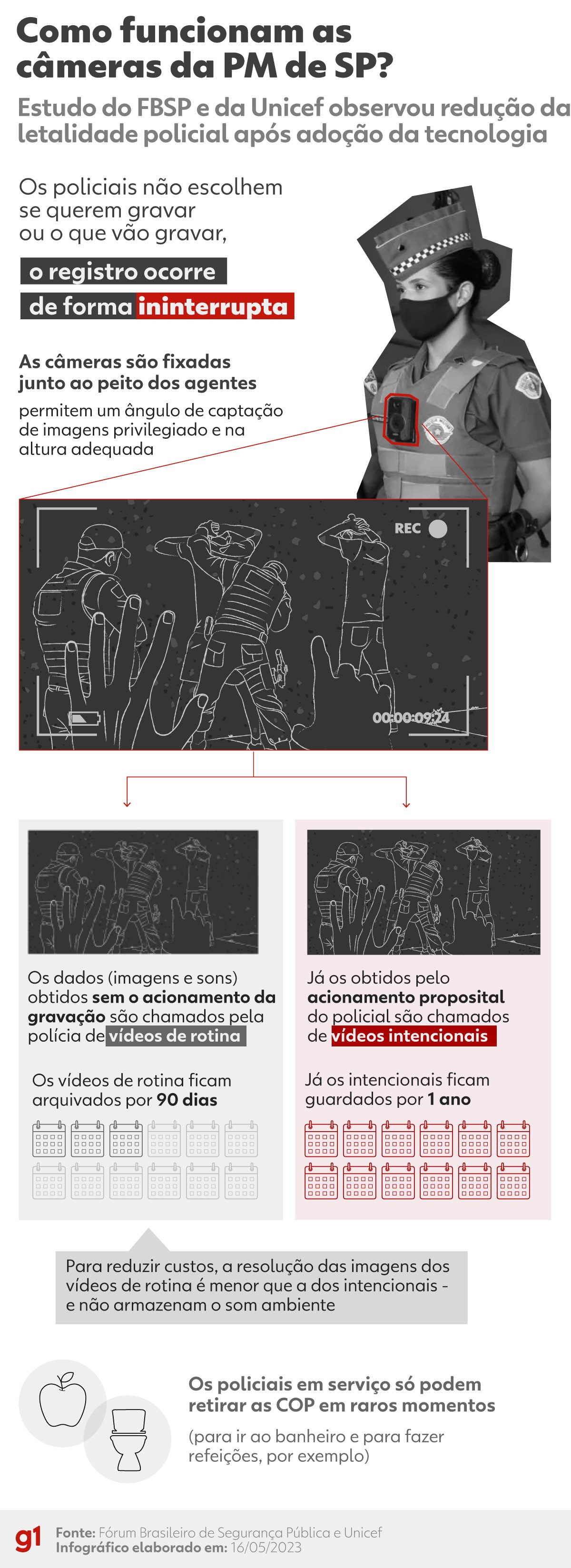 Como funcionam as câmeras da PM de SP?

Estudo do FBSP e da Unicef observou redução da letalidade policial após adoção da tecnologia

Os policiais não escolhem se querem gravar ou o que vão gravar,

o registro ocorre de forma ininterrupta

As câmeras são fixadas junto ao peito dos agentes

permitem um ângulo de captação de imagens privilegiado e na altura adequada

REC

00:00:09:24

Os dados (imagens e sons) obtidos sem o acionamento da gravação são chamados pela polícia de vídeos de rotina

Os vídeos de rotina ficam arquivados por 90 dias

Já os obtidos pelo acionamento proposital do policial são chamados de vídeos intencionais

Já os intencionais ficam guardados por 1 ano

Para reduzir custos, a resolução das imagens dos vídeos de rotina é menor que a dos intencionais - e não armazenam o som ambiente

Os policiais em serviço só podem retirar as COP em raros momentos

(para ir ao banheiro e para fazer refeições, por exemplo)

g1 Fonte: Fórum Brasileiro de Segurança Pública e Unicef
Infográfico elaborado em: 16/05/2023