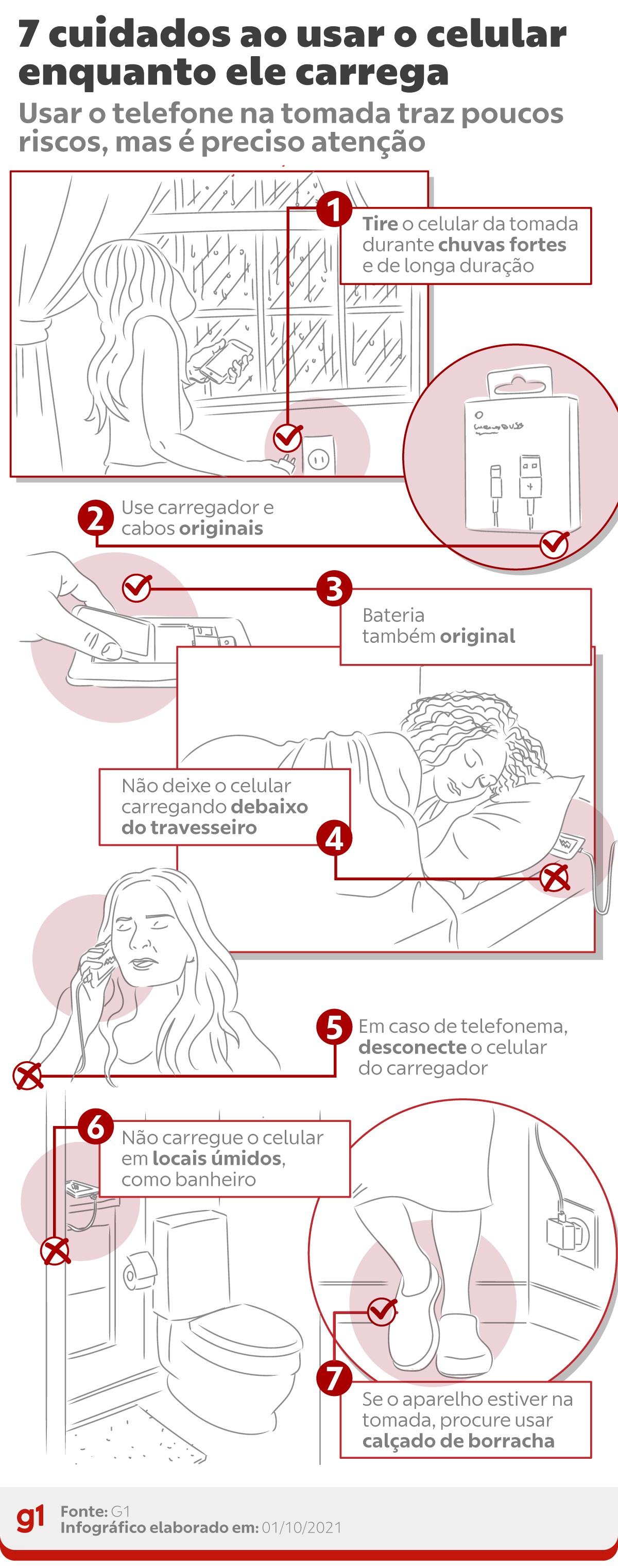 7 cuidados ao usar o celular enquanto ele carrega

Usar o telefone na tomada traz poucos riscos, mas é preciso atenção

1 Tire o celular da tomada durante chuvas fortes e de longa duração

2 Use carregador e cabos originais

3 Bateria também original

Não deixe o celular carregando debaixo do travesseiro 4

5 Em caso de telefonema, desconecte o celular do carregador

6 Não carregue o celular em locais úmidos, como banheiro

7 Se o aparelho estiver na tomada, procure usar calçado de borracha

g1 Fonte: G1
Infográfico elaborado em: 01/10/2021