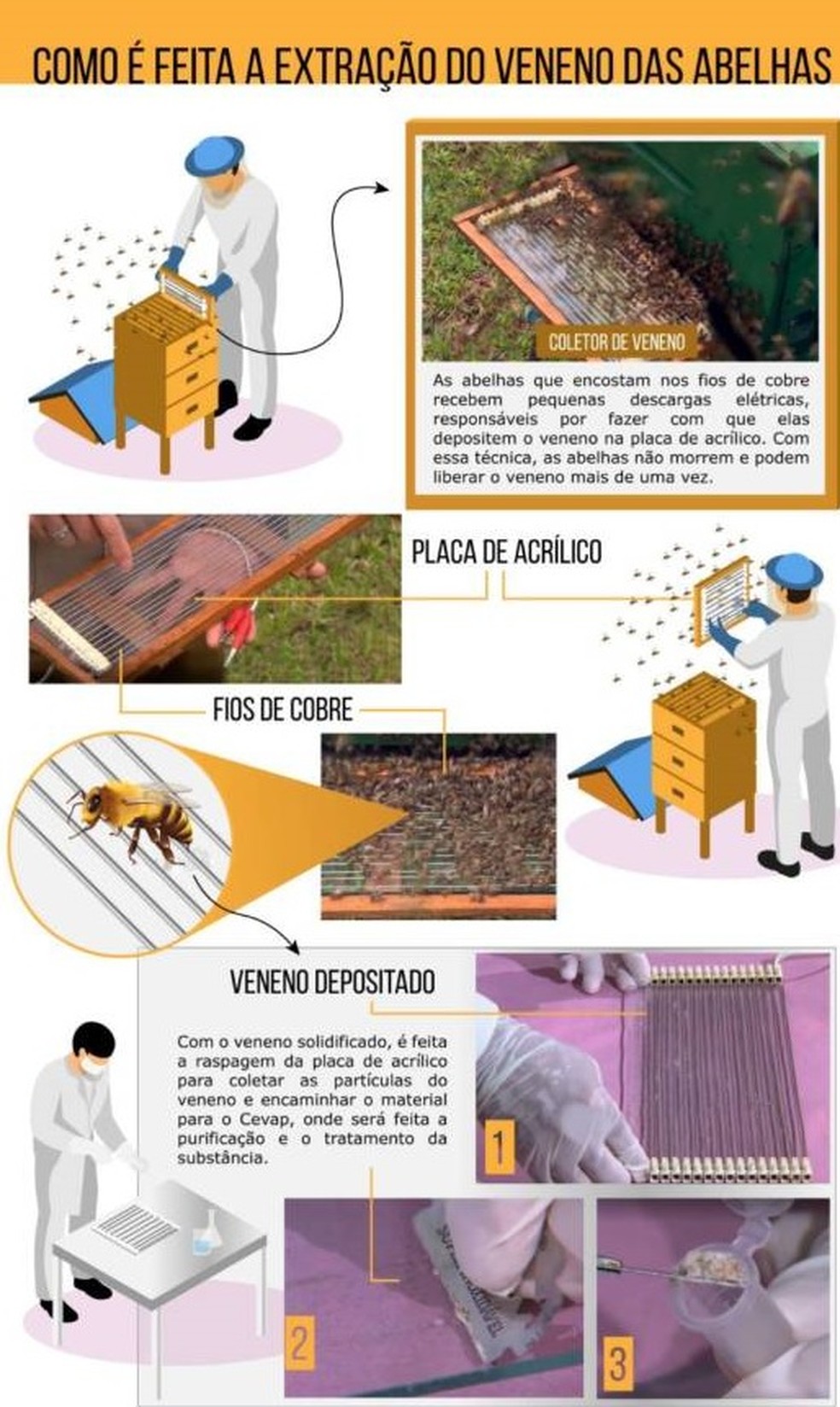 COMO É FEITA A EXTRAÇÃO DO VENENO DAS ABELHAS

COLETOR DE VENENO

As abelhas que encostam nos fios de cobre recebem pequenas descargas elétricas, responsáveis por fazer com que elas depositem o veneno na placa de acrílico. Com essa técnica, as abelhas não morrem e podem liberar o veneno mais de uma vez.

PLACA DE ACRÍLICO

FIOS DE COBRE

VENENO DEPOSITADO

Com o veneno solidificado, é feita a raspagem da placa de acrílico para coletar as partículas do veneno e encaminhar o material para o Cevap, onde será feita a purificação e o tratamento da substância.

1

2

3