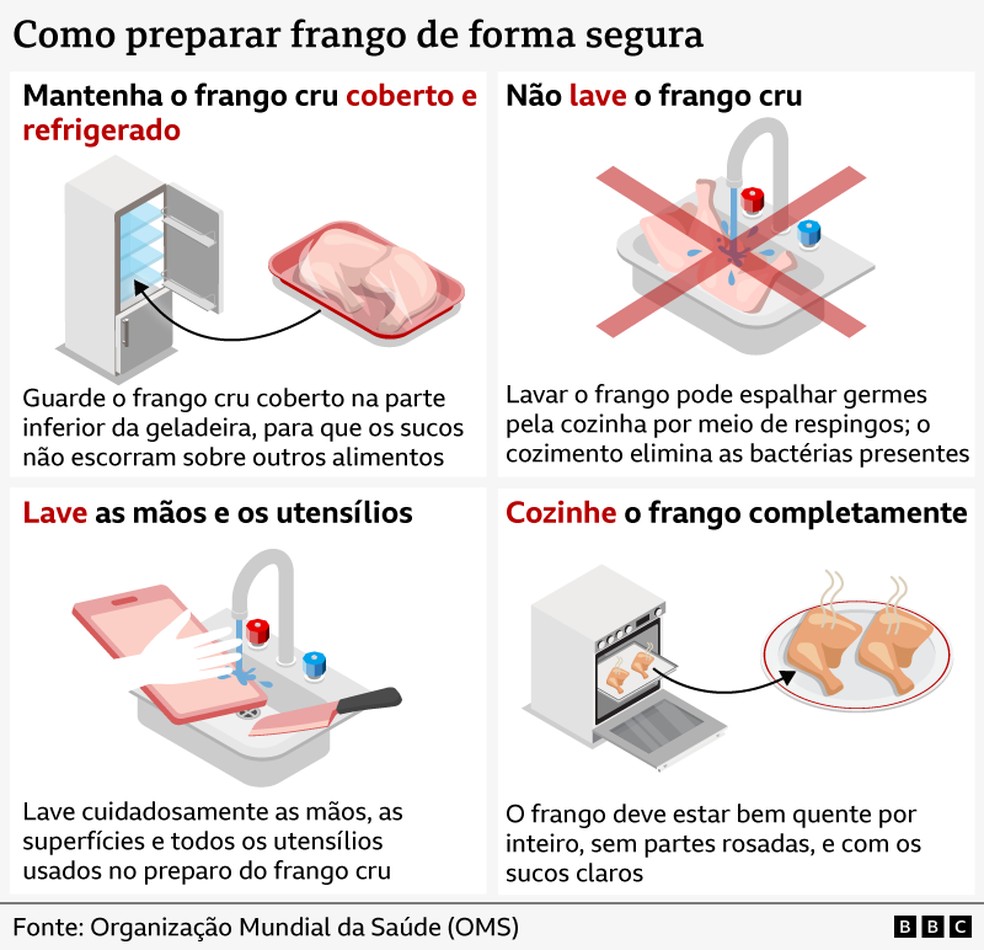 Como preparar frango de forma segura

Mantenha o frango cru coberto e refrigerado

Guarde o frango cru coberto na parte inferior da geladeira, para que os sucos não escorram sobre outros alimentos

Não lave o frango cru

Lavar o frango pode espalhar germes pela cozinha por meio de respingos; o cozimento elimina as bactérias presentes

Lave as mãos e os utensílios

Lave cuidadosamente as mãos, as superfícies e todos os utensílios usados no preparo do frango cru

Cozinhe o frango completamente

O frango deve estar bem quente por inteiro, sem partes rosadas, e com os sucos claros

Fonte: Organização Mundial da Saúde (OMS)

BBC