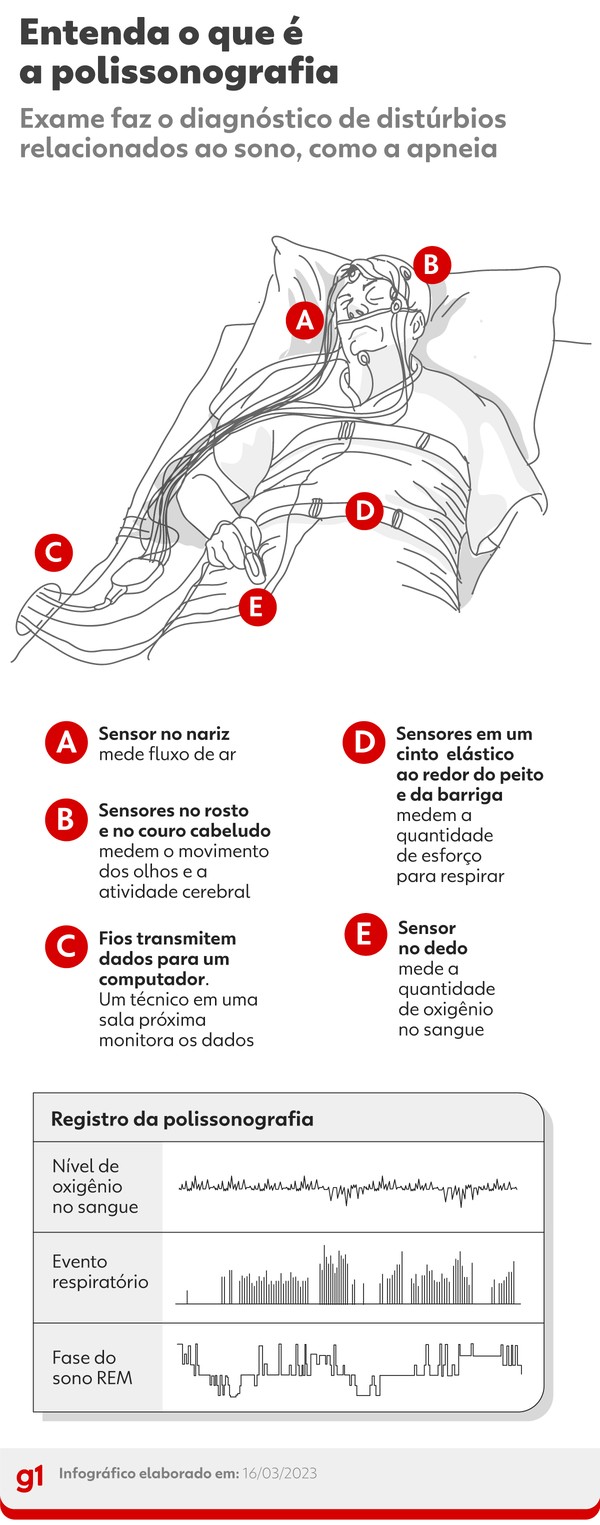 Entenda o que é a polissonografia

Exame faz o diagnóstico de distúrbios relacionados ao sono, como a apneia

B
A
D
C
E

A Sensor no nariz mede fluxo de ar

B Sensores no rosto e no couro cabeludo medem o movimento dos olhos e a atividade cerebral

C Fios transmitem dados para um computador. Um técnico em uma sala próxima monitora os dados

D Sensores em um cinto elástico ao redor do peito e da barriga medem a quantidade de esforço para respirar

E Sensor no dedo mede a quantidade de oxigênio no sangue

Registro da polissonografia

Nível de oxigênio no sangue

Evento respiratório

Fase do sono REM

g1 Infográfico elaborado em: 16/03/2023